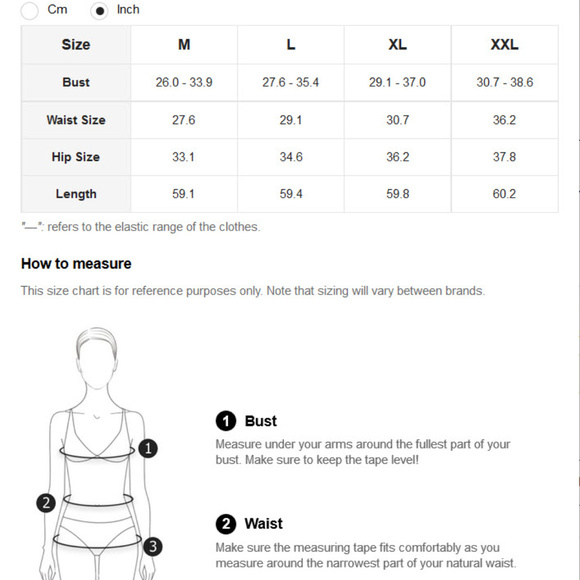 Cm Inch

| Size | M | L | XL | XXL |
|---|---|---|---|---|
| Bust | 26.0 - 33.9 | 27.6 - 35.4 | 29.1 - 37.0 | 30.7 - 38.6 |
| Waist Size | 27.6 | 29.1 | 30.7 | 36.2 |
| Hip Size | 33.1 | 34.6 | 36.2 | 37.8 |
| Length | 59.1 | 59.4 | 59.8 | 60.2 |

"—": refers to the elastic range of the clothes.

How to measure

This size chart is for reference purposes only. Note that sizing will vary between brands.

1 2 3

1 Bust
Measure under your arms around the fullest part of your bust. Make sure to keep the tape level!

2 Waist
Make sure the measuring tape fits comfortably as you measure around the narrowest part of your natural waist.